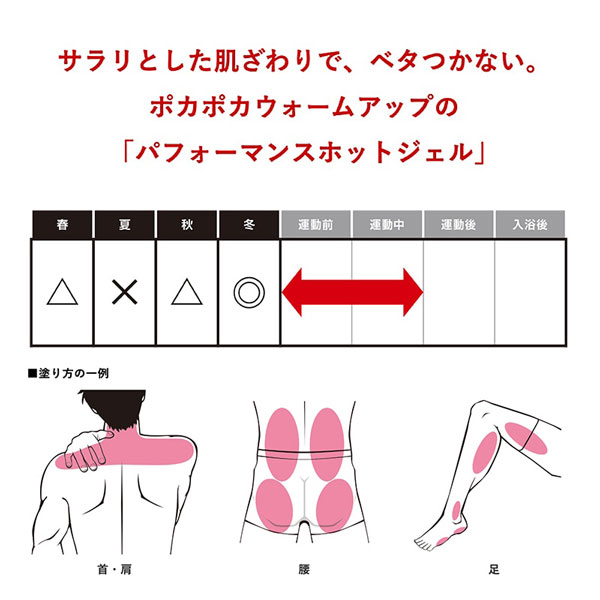 サラリとした肌ざわりで、ベタつかない。
ポカポカウォームアップの
「パフォーマンスホットジェル」

| 春 | 夏 | 秋 | 冬 | 運動前 | 運動中 | 運動後 | 入浴後 |
|---|---|---|---|---|---|---|---|
| △ | × | △ | ◎ | | | | |

■塗り方の一例

首・肩

腰

足